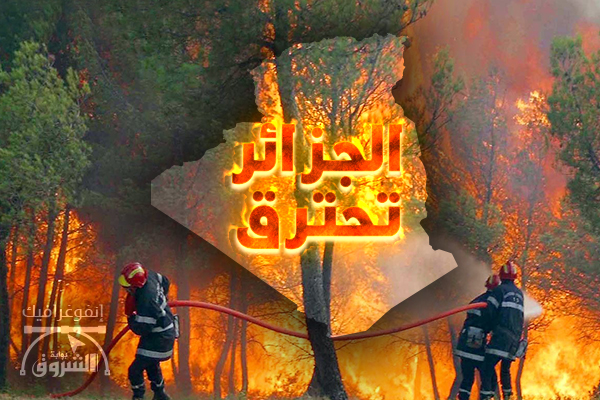 الجزائر
تحترق

إنفوغرافيك
بوابة
الشروق